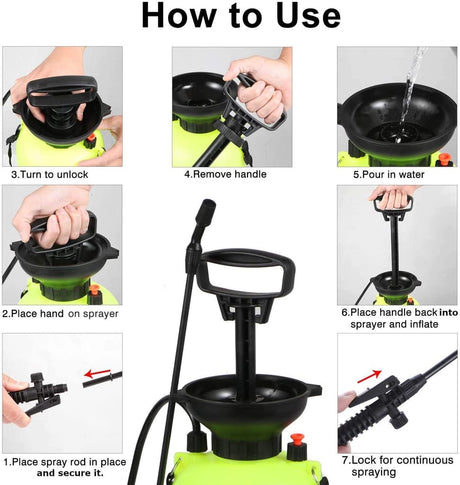 How to Use

3.Turn to unlock

4.Remove handle

5.Pour in water

2.Place hand on sprayer

6.Place handle back into sprayer and inflate

1.Place spray rod in place and secure it.

7.Lock for continuous spraying